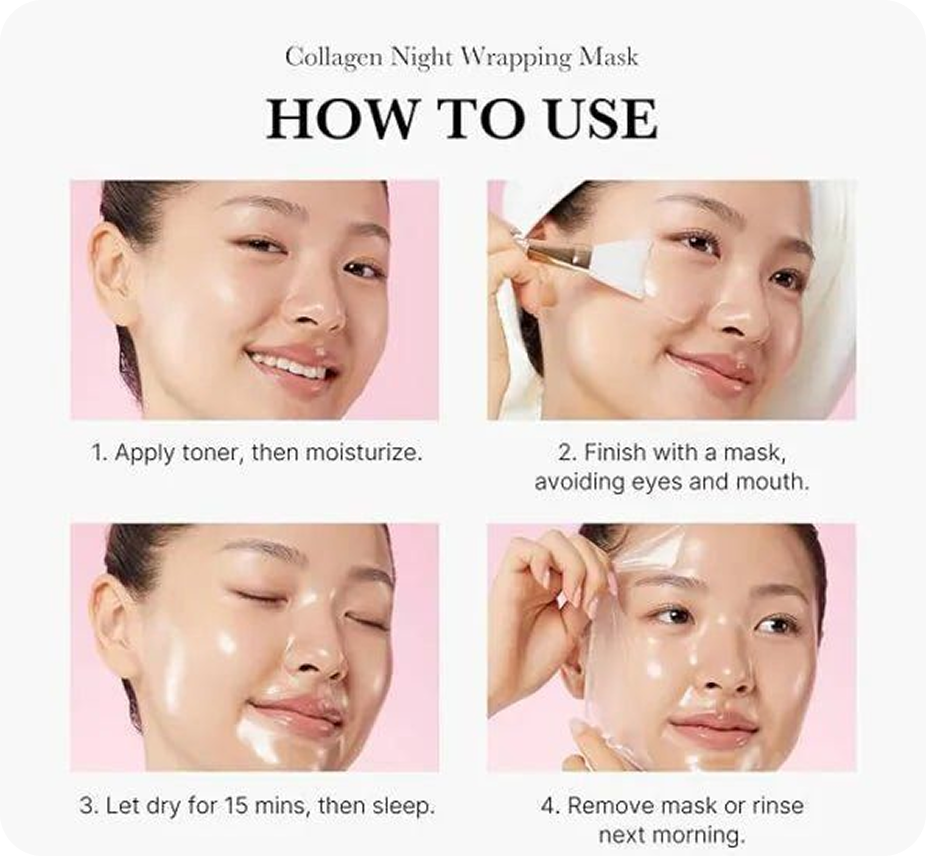 Collagen Night Wrapping Mask

HOW TO USE

1. Apply toner, then moisturize.

2. Finish with a mask, avoiding eyes and mouth.

3. Let dry for 15 mins, then sleep.

4. Remove mask or rinse next morning.